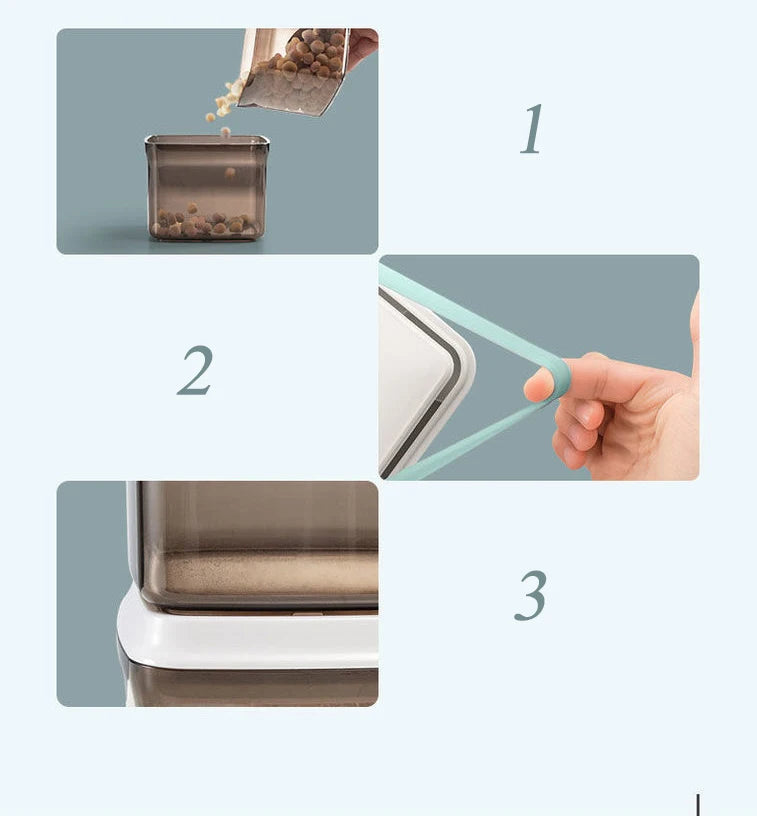 1

2

3